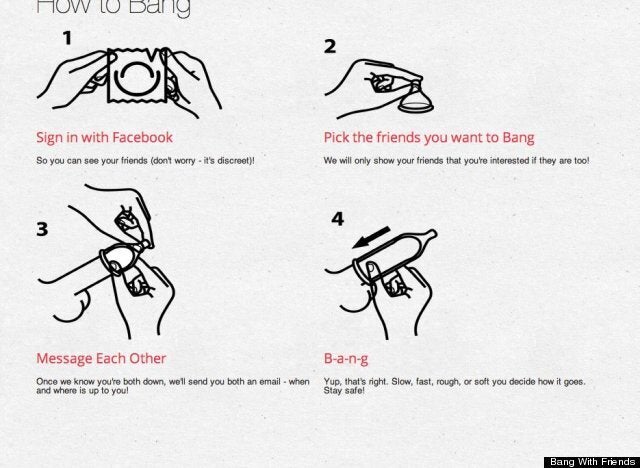 How to Bang

1

Sign in with Facebook

So you can see your friends (don't worry - it's discreet)!

2

Pick the friends you want to Bang

We will only show your friends that you're interested if they are too!

3

Message Each Other

Once we know you're both down, we'll send you both an email - when and where is up to you!

4

B-a-n-g

Yup, that's right. Slow, fast, rough, or soft you decide how it goes. Stay safe!

Bang With Friends