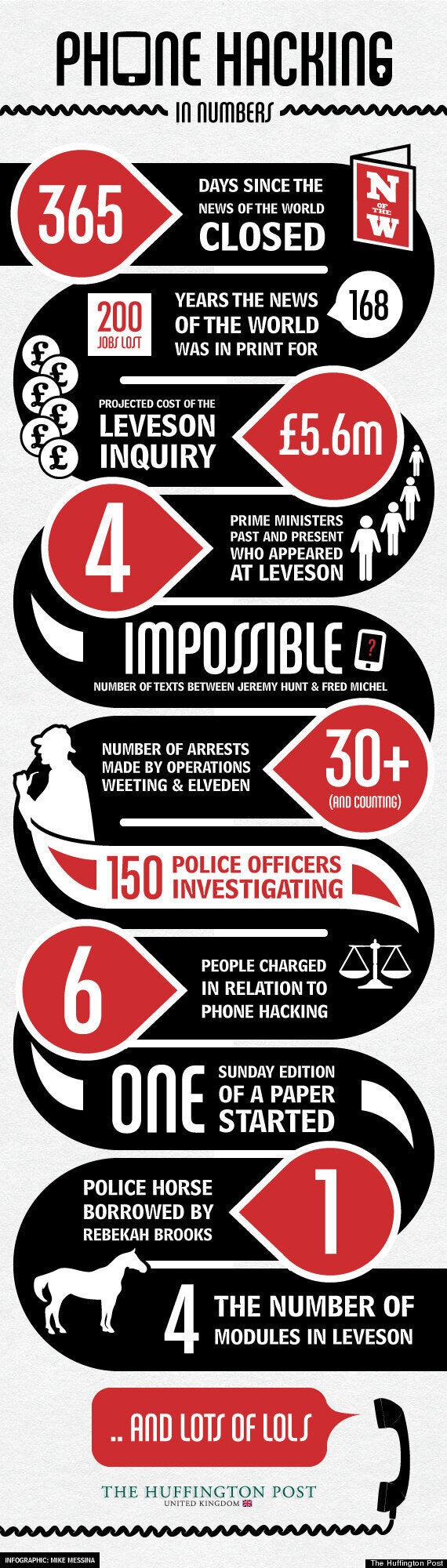 PHONE HACKING

IN NUMBERS

365 DAYS SINCE THE NEWS OF THE WORLD CLOSED

N OF THE W

200 JOBS LOST

YEARS THE NEWS OF THE WORLD WAS IN PRINT FOR

168

PROJECTED COST OF THE LEVESON INQUIRY

£5.6m

4

PRIME MINISTERS PAST AND PRESENT WHO APPEARED AT LEVESON

IMPOSSIBLE

?

NUMBER OF TEXTS BETWEEN JEREMY HUNT & FRED MICHEL

NUMBER OF ARRESTS MADE BY OPERATIONS WEETING & ELVEDEN

30+

(AND COUNTING)

150 POLICE OFFICERS INVESTIGATING

6

PEOPLE CHARGED IN RELATION TO PHONE HACKING

ONE SUNDAY EDITION OF A PAPER STARTED

POLICE HORSE BORROWED BY REBEKAH BROOKS

1

4 THE NUMBER OF MODULES IN LEVESON

.. AND LOTS OF LOLS

THE HUFFINGTON POST
UNITED KINGDOM

INFOGRAPHIC: MIKE MESSINA

The Huffington Post