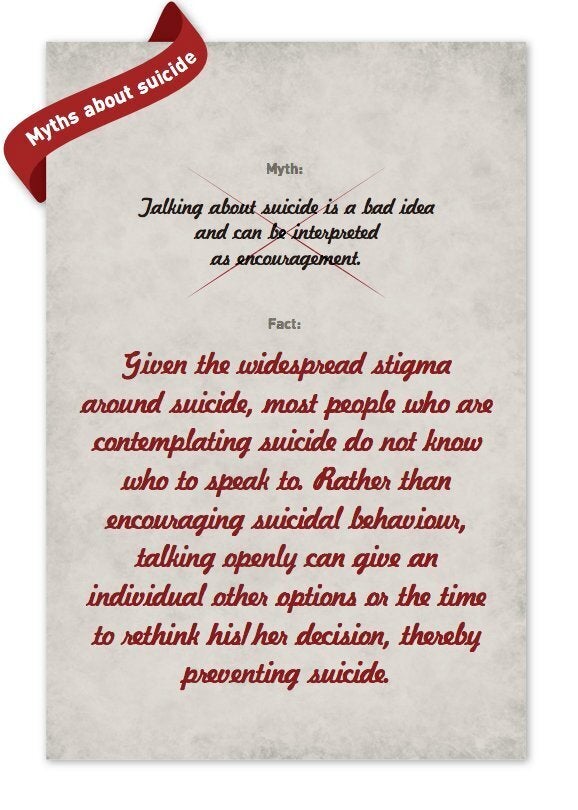 Myths about suicide

Myth:

Talking about suicide is a bad idea and can be interpreted as encouragement.

Fact:

Given the widespread stigma around suicide, most people who are contemplating suicide do not know who to speak to. Rather than encouraging suicidal behaviour, talking openly can give an individual other options or the time to rethink his/her decision, thereby preventing suicide.