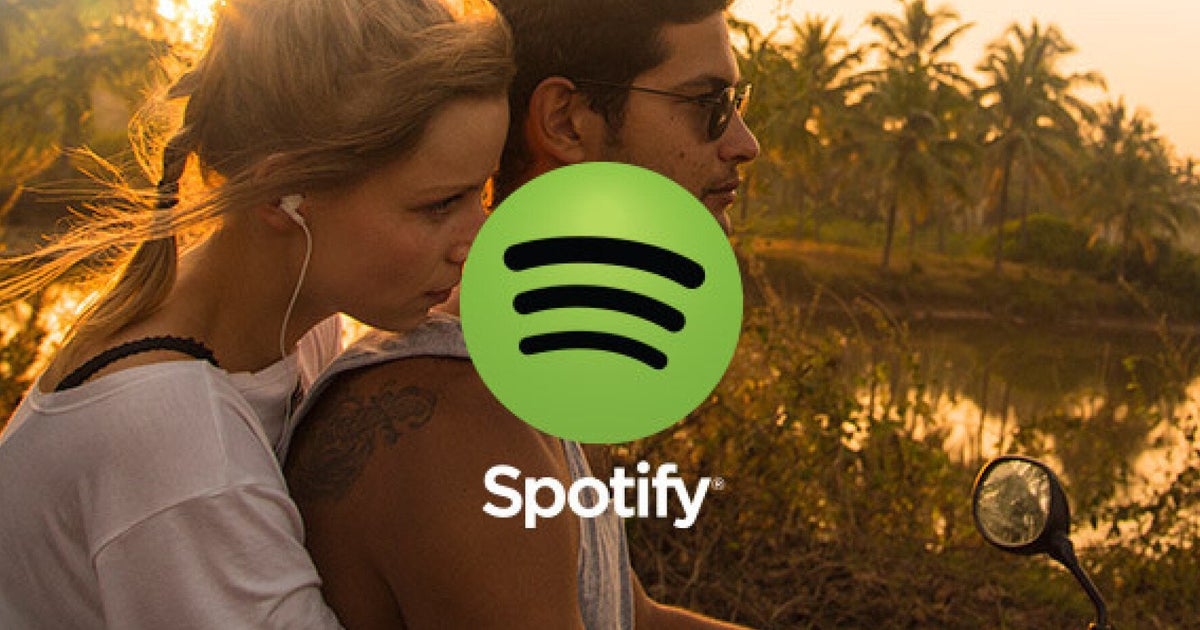 Spotify®