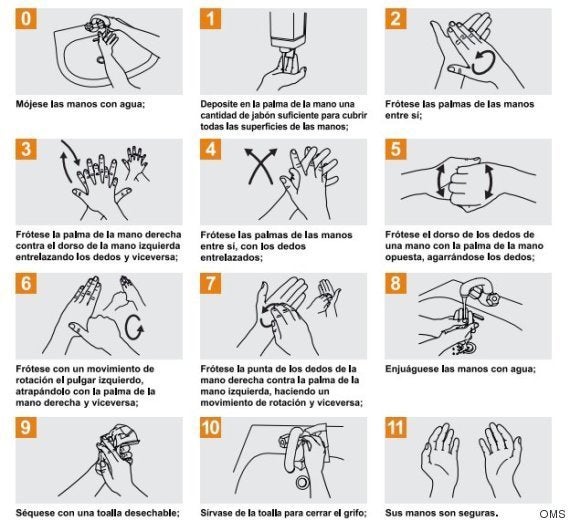 0

Mójese las manos con agua;

1

Deposite en la palma de la mano una cantidad de jabón suficiente para cubrir todas las superficies de las manos;

2

Frótese las palmas de las manos entre sí;

3

Frótese la palma de la mano derecha contra el dorso de la mano izquierda entrelazando los dedos y viceversa;

4

Frótese las palmas de las manos entre sí, con los dedos entrelazados;

5

Frótese el dorso de los dedos de una mano con la palma de la mano opuesta, agarrándose los dedos;

6

Frótese con un movimiento de rotación el pulgar izquierdo, atrapándolo con la palma de la mano derecha y viceversa;

7

Frótese la punta de los dedos de la mano derecha contra la palma de la mano izquierda, haciendo un movimiento de rotación y viceversa;

8

Enjuáguese las manos con agua;

9

Séquese con una toalla desechable;

10

Sírvase de la toalla para cerrar el grifo;

11

Sus manos son seguras.

OMS