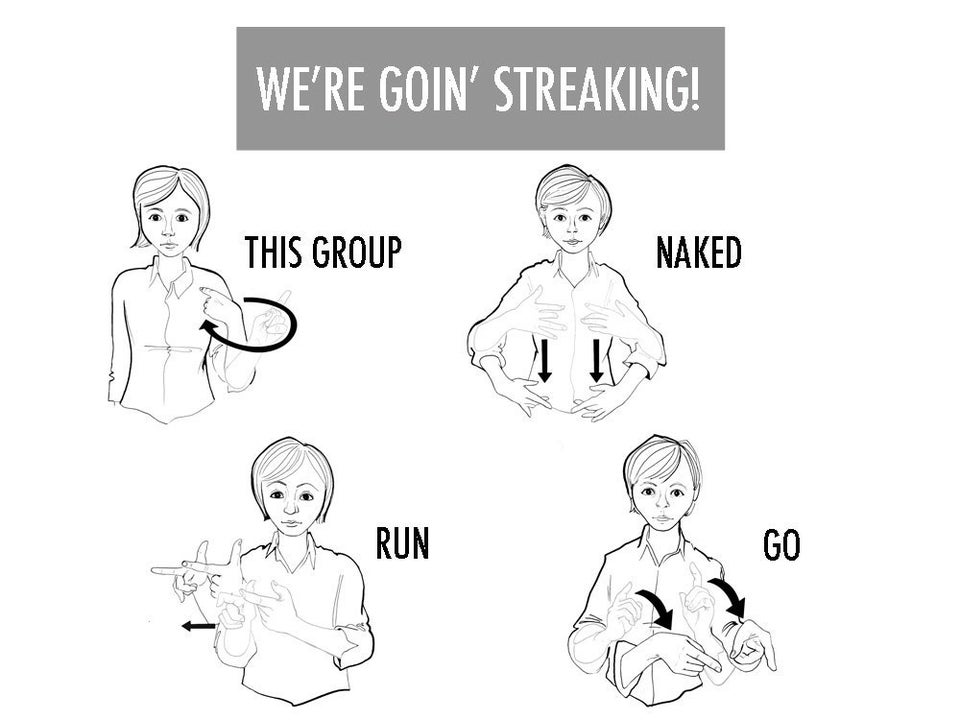 WE'RE GOIN' STREAKING!

THIS GROUP

NAKED

RUN

GO