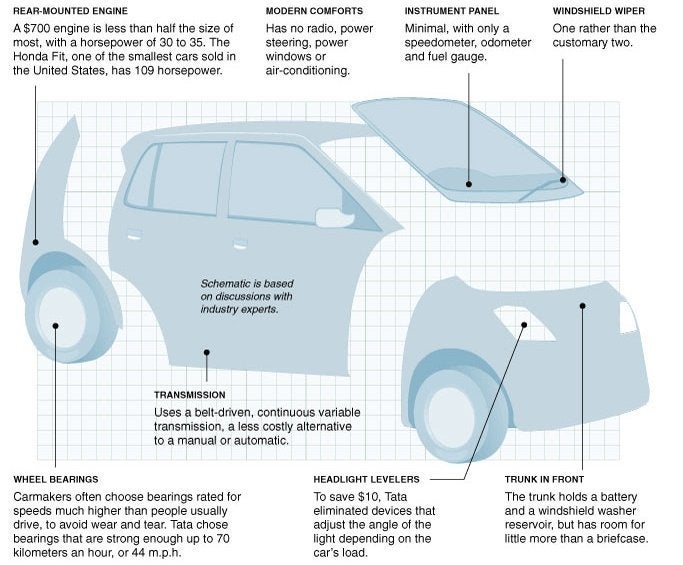 REAR-MOUNTED ENGINE
A $700 engine is less than half the size of most, with a horsepower of 30 to 35. The Honda Fit, one of the smallest cars sold in the United States, has 109 horsepower.

MODERN COMFORTS
Has no radio, power steering, power windows or air-conditioning.

INSTRUMENT PANEL
Minimal, with only a speedometer, odometer and fuel gauge.

WINDSHIELD WIPER
One rather than the customary two.

Schematic is based on discussions with industry experts.

TRANSMISSION
Uses a belt-driven, continuous variable transmission, a less costly alternative to a manual or automatic.

WHEEL BEARINGS
Carmakers often choose bearings rated for speeds much higher than people usually drive, to avoid wear and tear. Tata chose bearings that are strong enough up to 70 kilometers an hour, or 44 m.p.h.

HEADLIGHT LEVELERS
To save $10, Tata eliminated devices that adjust the angle of the light depending on the car's load.

TRUNK IN FRONT
The trunk holds a battery and a windshield washer reservoir, but has room for little more than a briefcase.