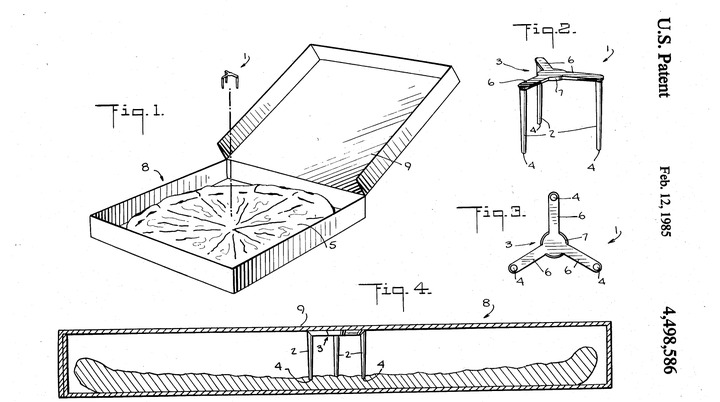 U.S. Patent

Feb. 12, 1985

4,498,586

Fig. 1.

1

8

9

5

Fig. 2.

1

3

6

6

7

4

2

4

4

Fig. 3.

4

6

7

1

3

6

6

4

4

Fig. 4.

9

8

2

3

2

4

4