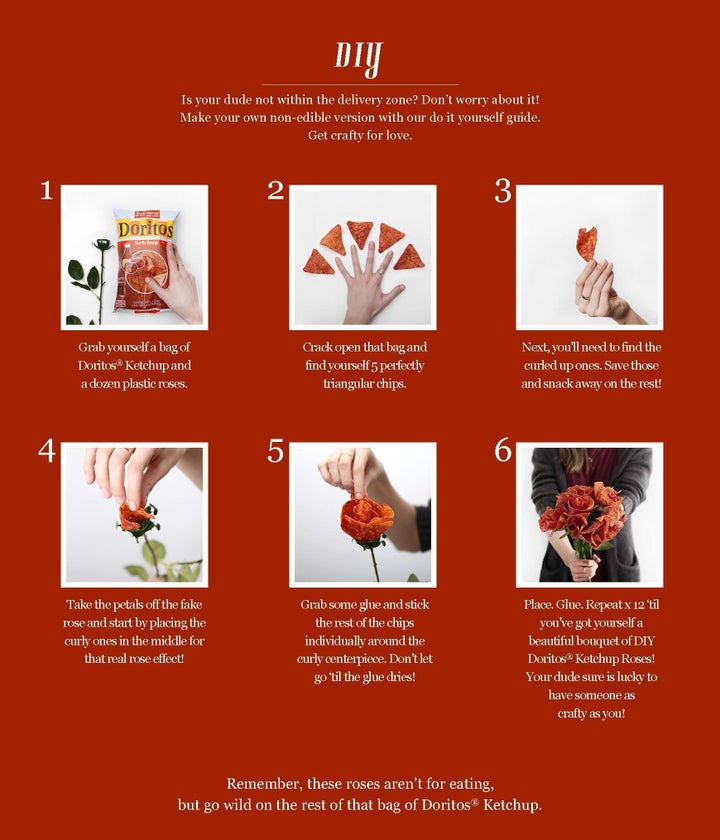 DIY

Is your dude not within the delivery zone? Don't worry about it! Make your own non-edible version with our do it yourself guide. Get crafty for love.

1

Doritos
Ketchup

Grab yourself a bag of Doritos® Ketchup and a dozen plastic roses.

2

Crack open that bag and find yourself 5 perfectly triangular chips.

3

Next, you'll need to find the curled up ones. Save those and snack away on the rest!

4

Take the petals off the fake rose and start by placing the curly ones in the middle for that real rose effect!

5

Grab some glue and stick the rest of the chips individually around the curly centerpiece. Don't let go 'til the glue dries!

6

Place. Glue. Repeat x 12 'til you've got yourself a beautiful bouquet of DIY Doritos® Ketchup Roses! Your dude sure is lucky to have someone as crafty as you!

Remember, these roses aren't for eating, but go wild on the rest of that bag of Doritos® Ketchup.