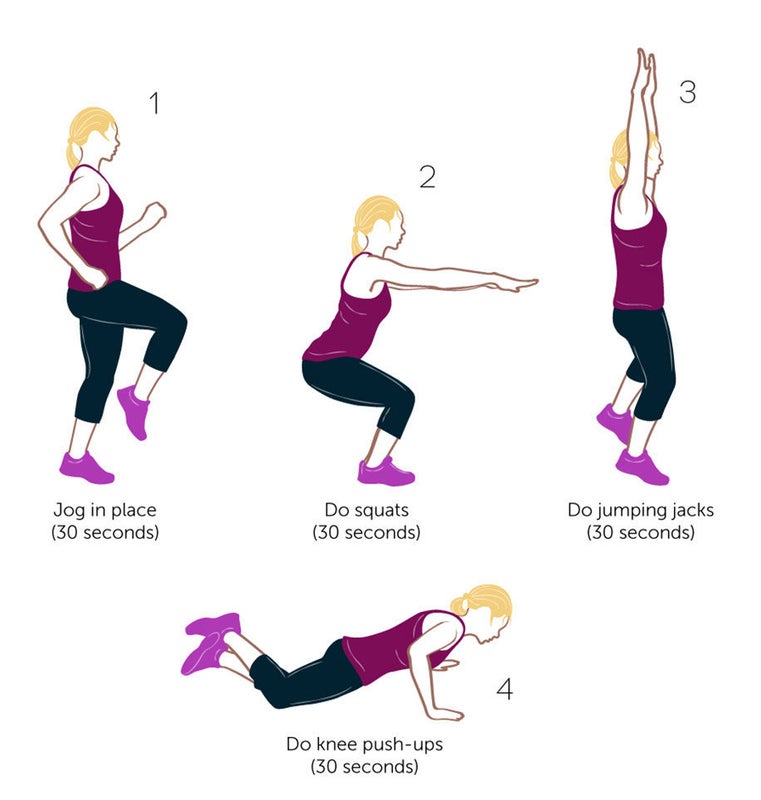 1

Jog in place
(30 seconds)

2

Do squats
(30 seconds)

3

Do jumping jacks
(30 seconds)

4

Do knee push-ups
(30 seconds)