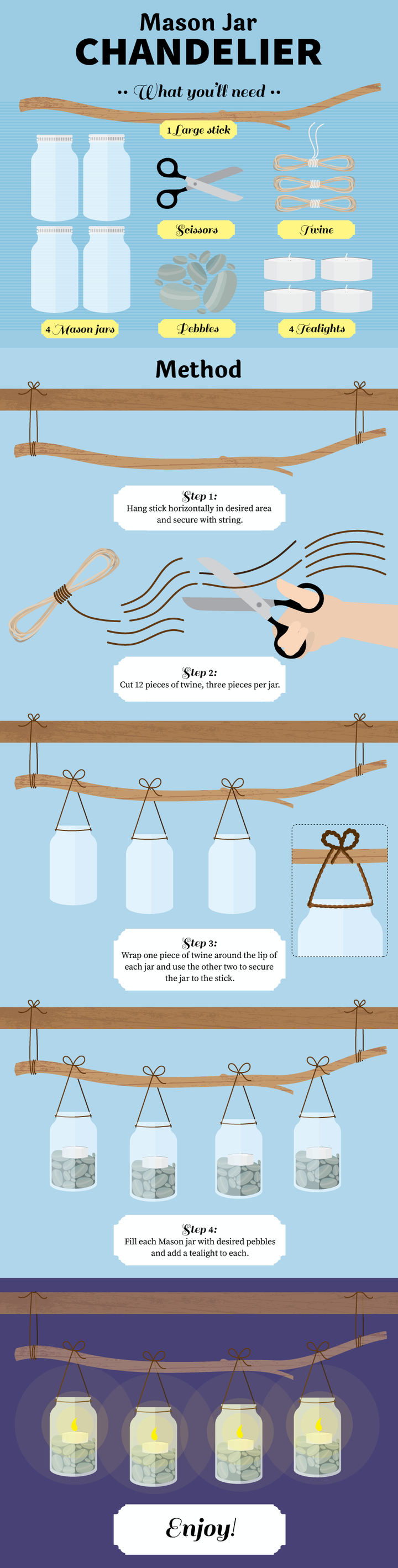 Mason Jar
CHANDELIER

•• What you'll need ••

1 Large stick

Scissors

Twine

4 Mason jars

Pebbles

4 Tealights

Method

Step 1:
Hang stick horizontally in desired area and secure with string.

Step 2:
Cut 12 pieces of twine, three pieces per jar.

Step 3:
Wrap one piece of twine around the lip of each jar and use the other two to secure the jar to the stick.

Step 4:
Fill each Mason jar with desired pebbles and add a tealight to each.

Enjoy!